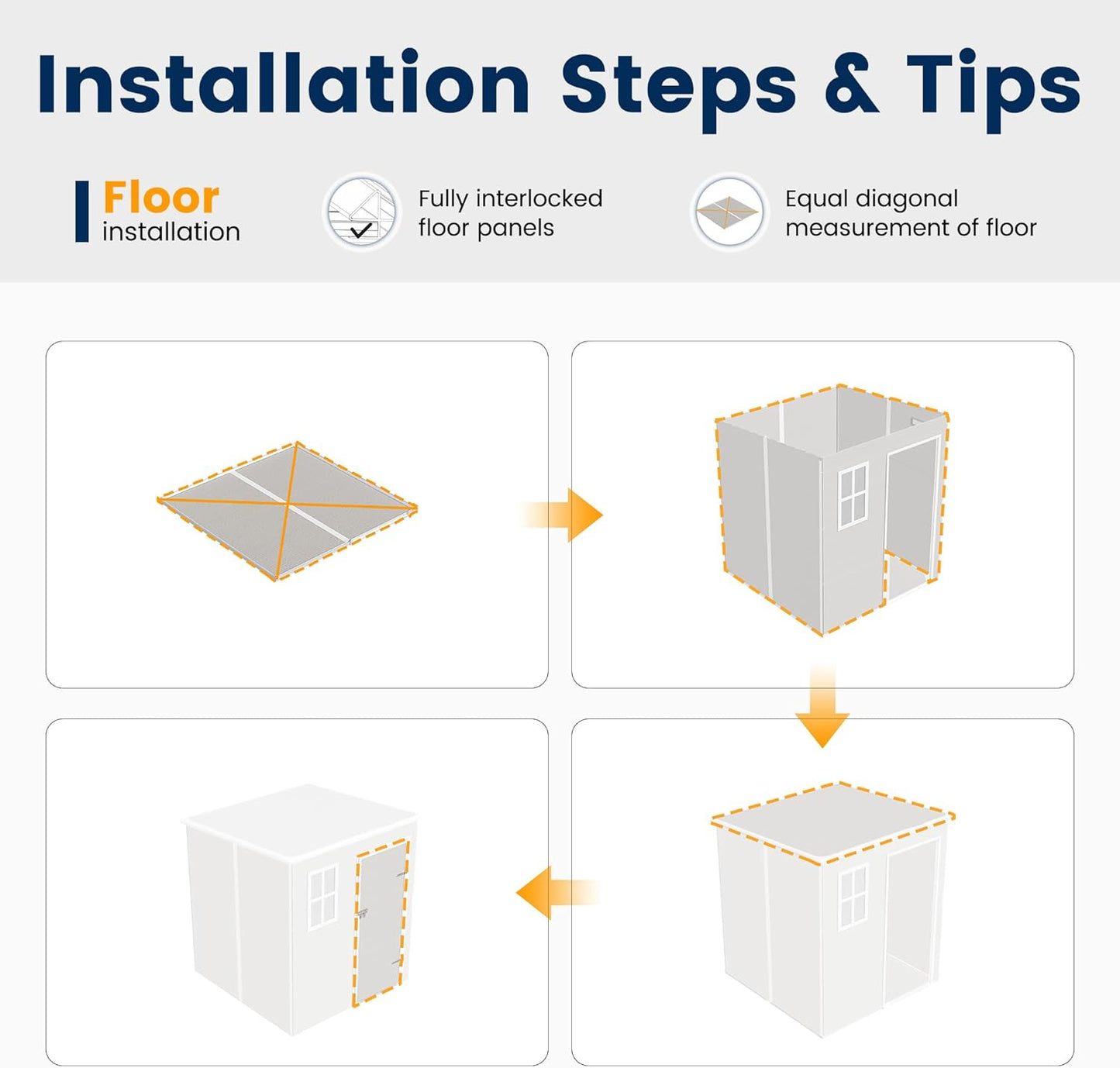 Installation Steps & Tips

Floor installation

Fully interlocked floor panels

Equal diagonal measurement of floor