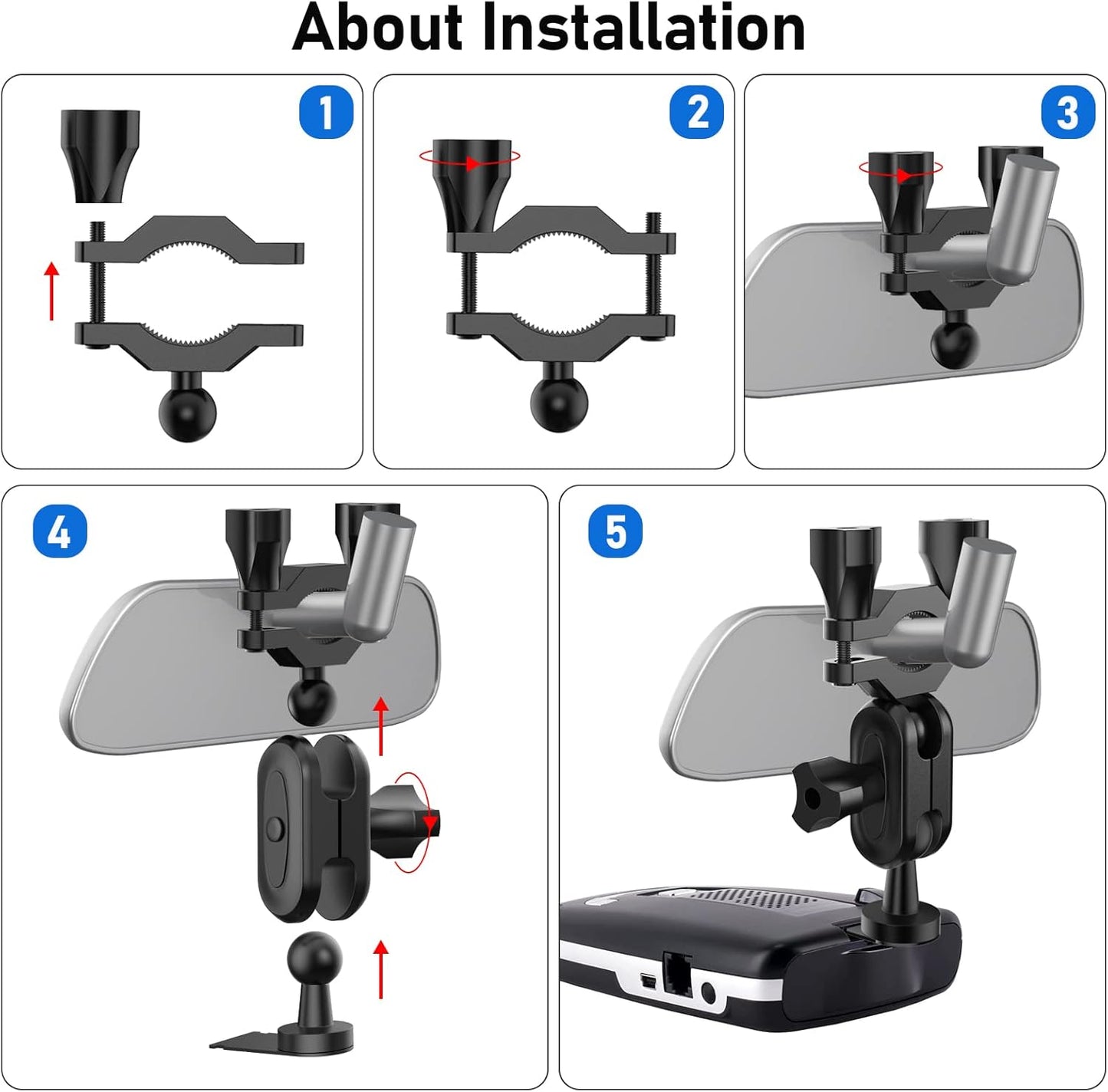 About Installation

1

2

3

4

5