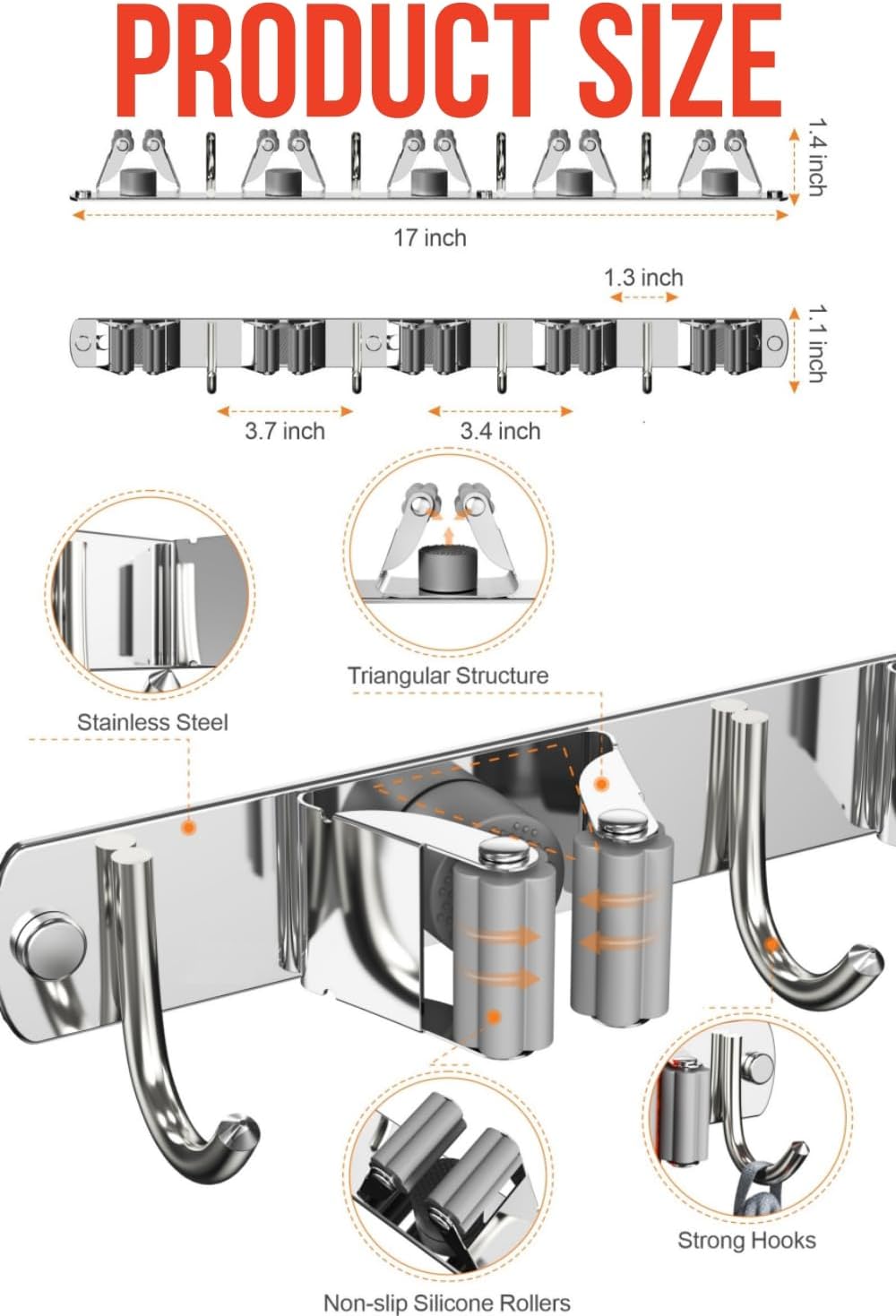 PRODUCT SIZE

1.4 inch

17 inch

1.3 inch

1.1 inch

3.7 inch

3.4 inch

Triangular Structure

Stainless Steel

Strong Hooks

Non-slip Silicone Rollers