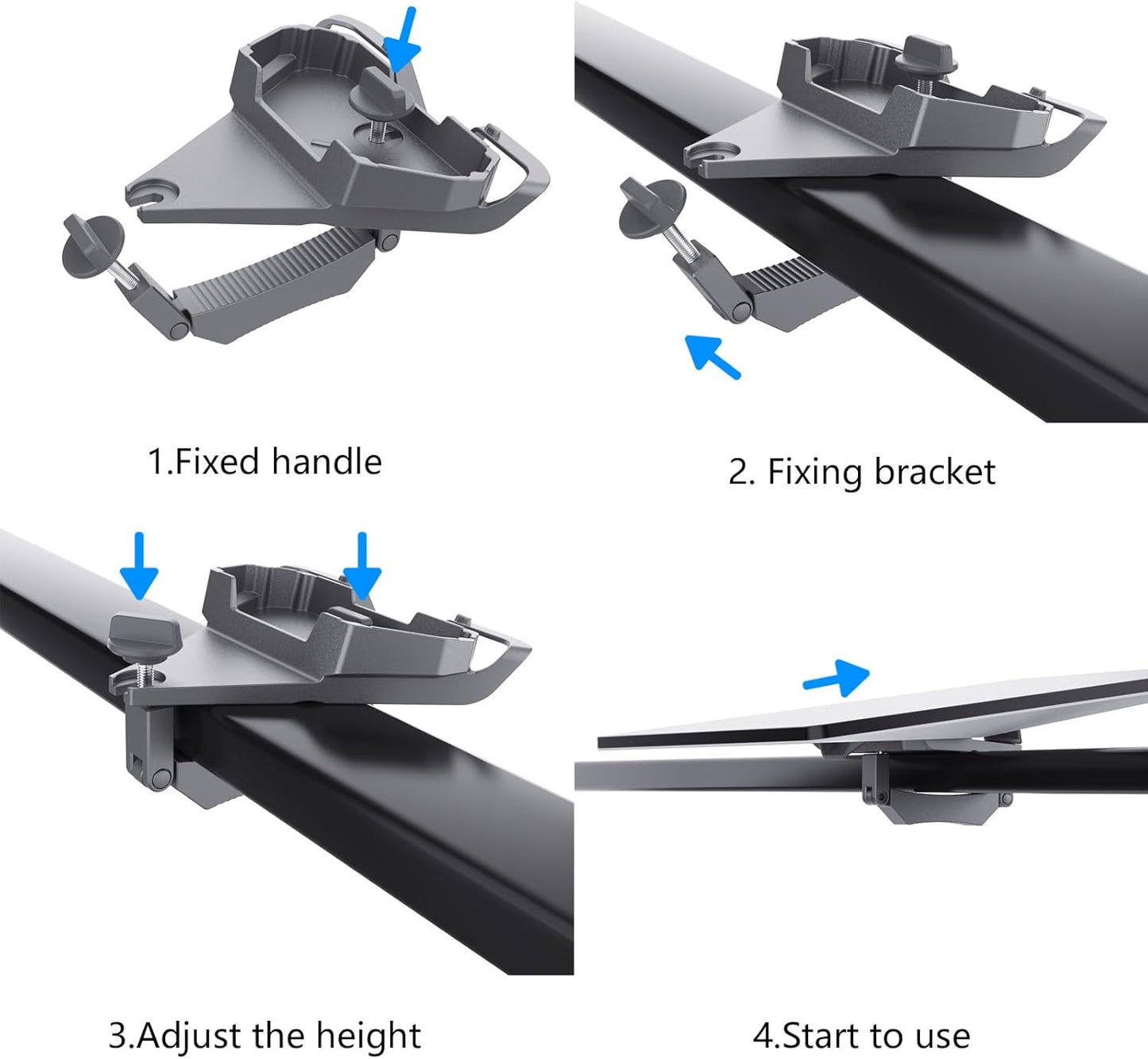 1.Fixed handle

2. Fixing bracket

3.Adjust the height

4.Start to use