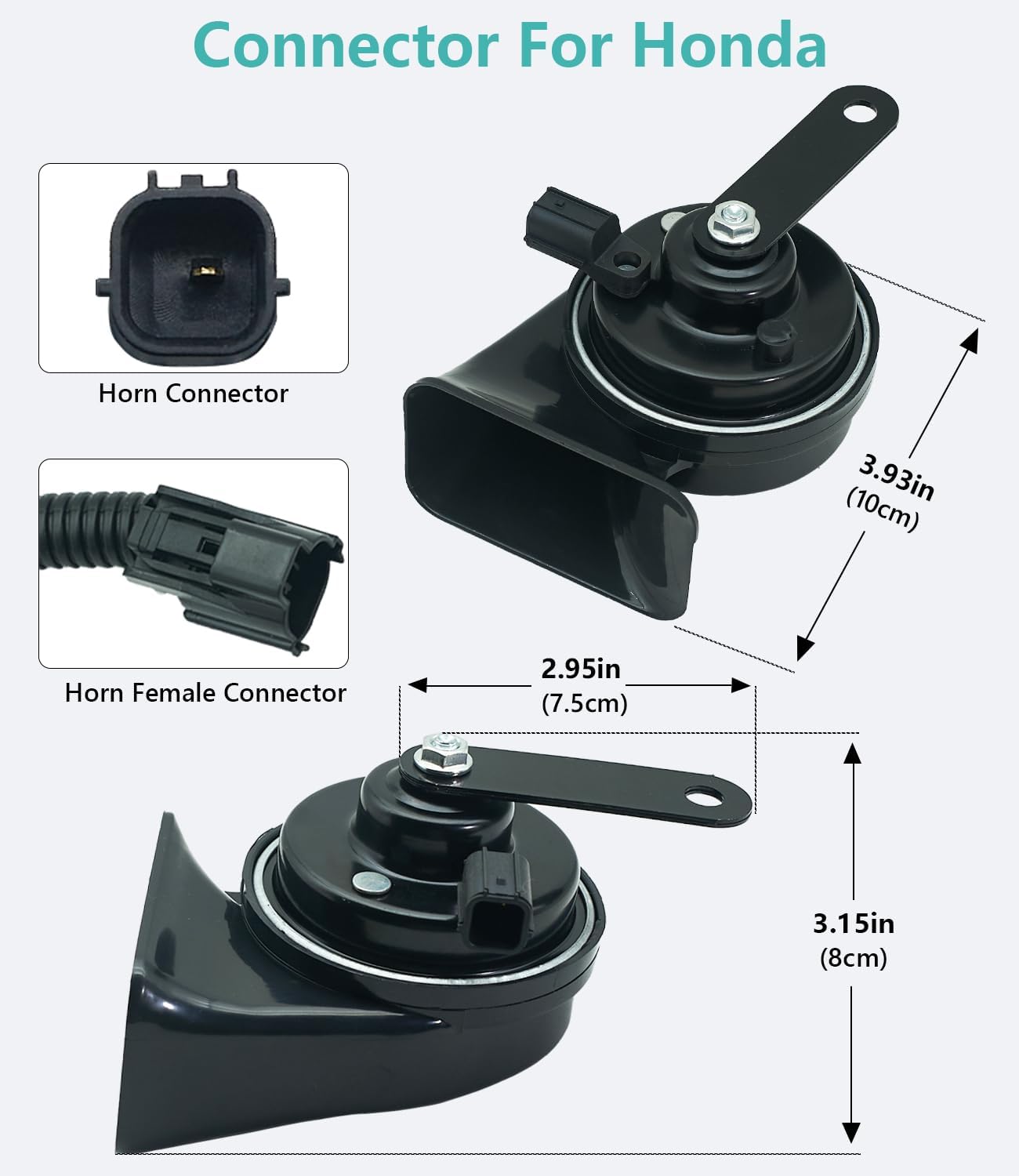 Connector For Honda

Horn Connector

Horn Female Connector

3.93in
(10cm)

2.95in
(7.5cm)

3.15in
(8cm)