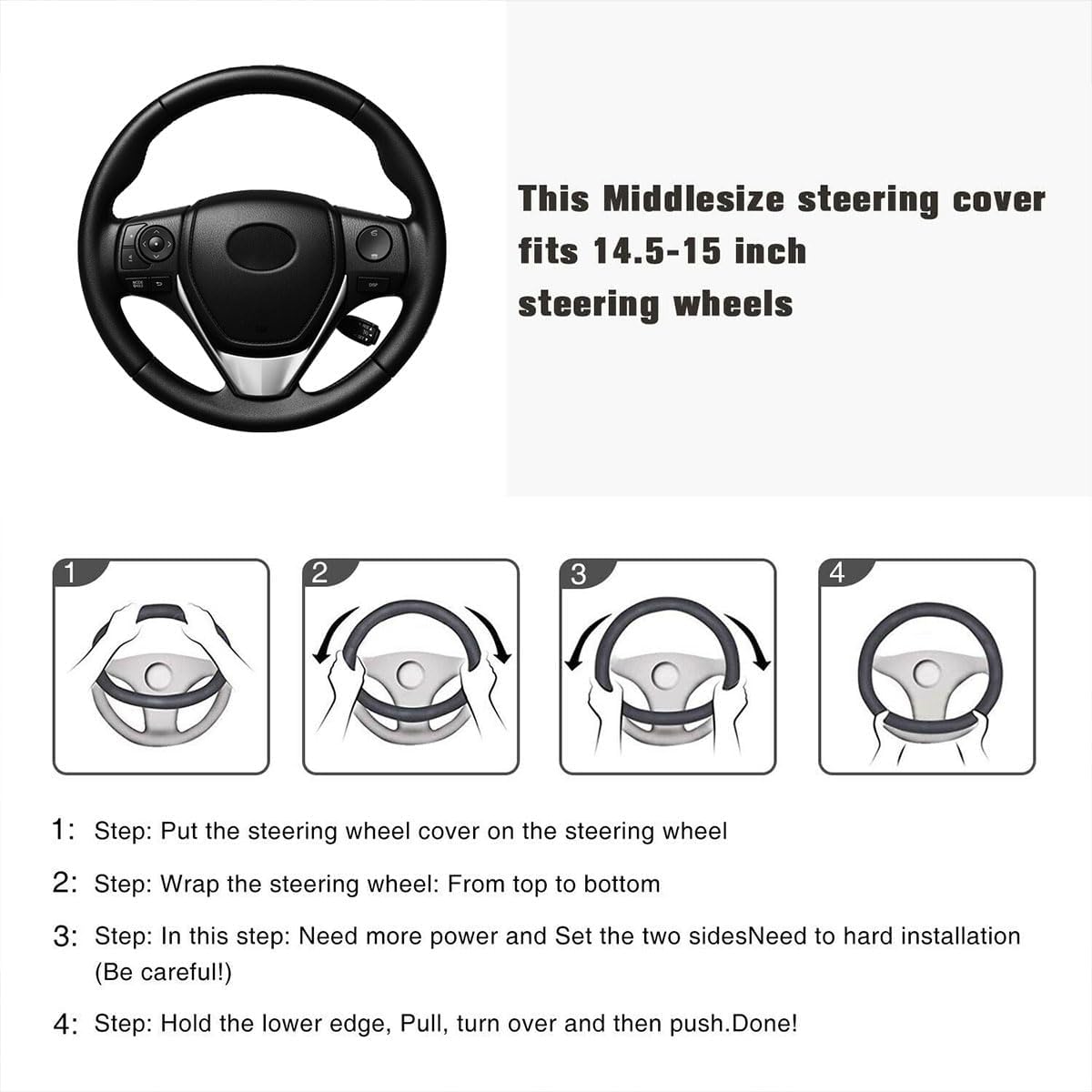 This Middlesize steering cover fits 14.5-15 inch steering wheels

1

2

3

4

1: Step: Put the steering wheel cover on the steering wheel

2: Step: Wrap the steering wheel: From top to bottom

3: Step: In this step: Need more power and Set the two sidesNeed to hard installation (Be careful!)

4: Step: Hold the lower edge, Pull, turn over and then push.Done!