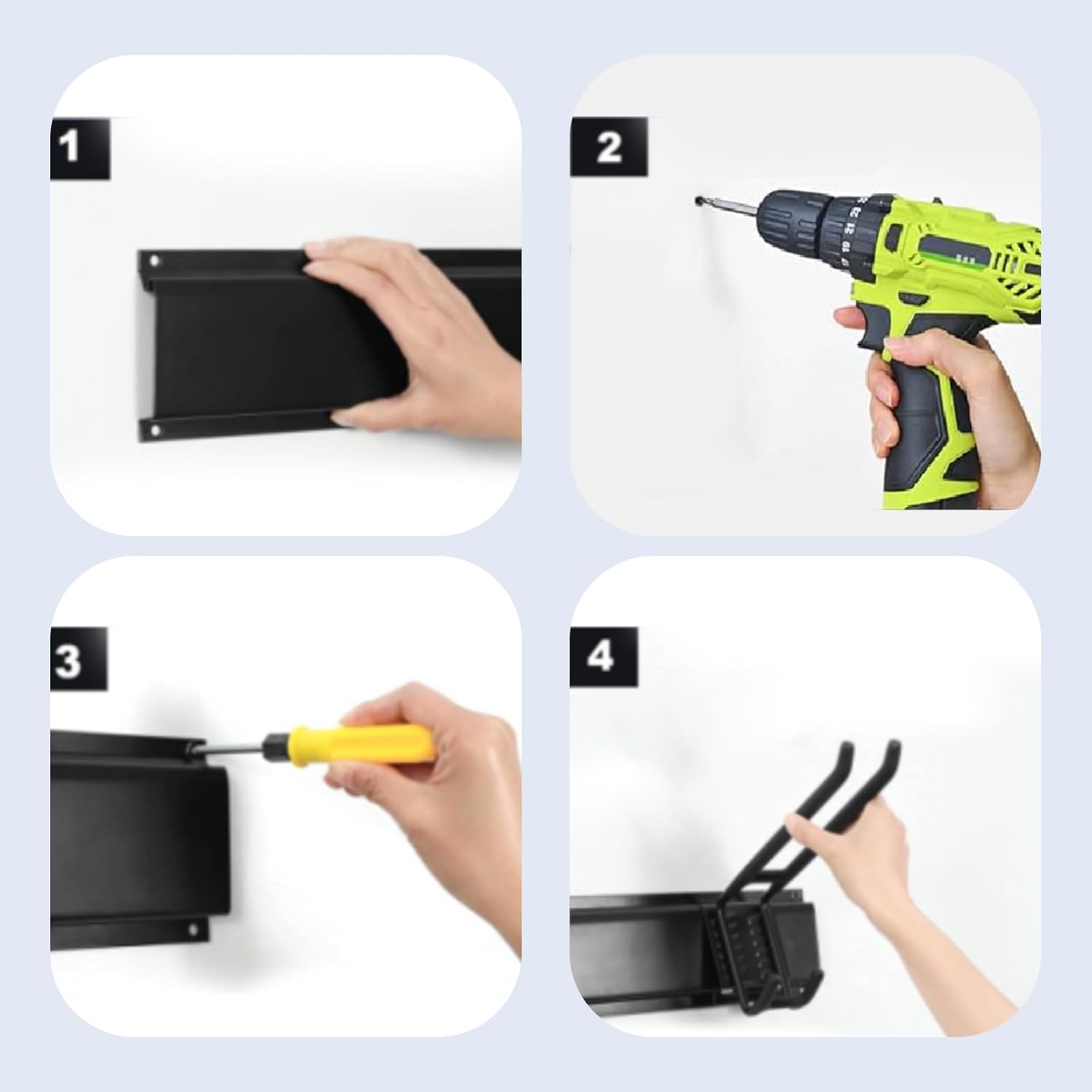 1

2

3

4