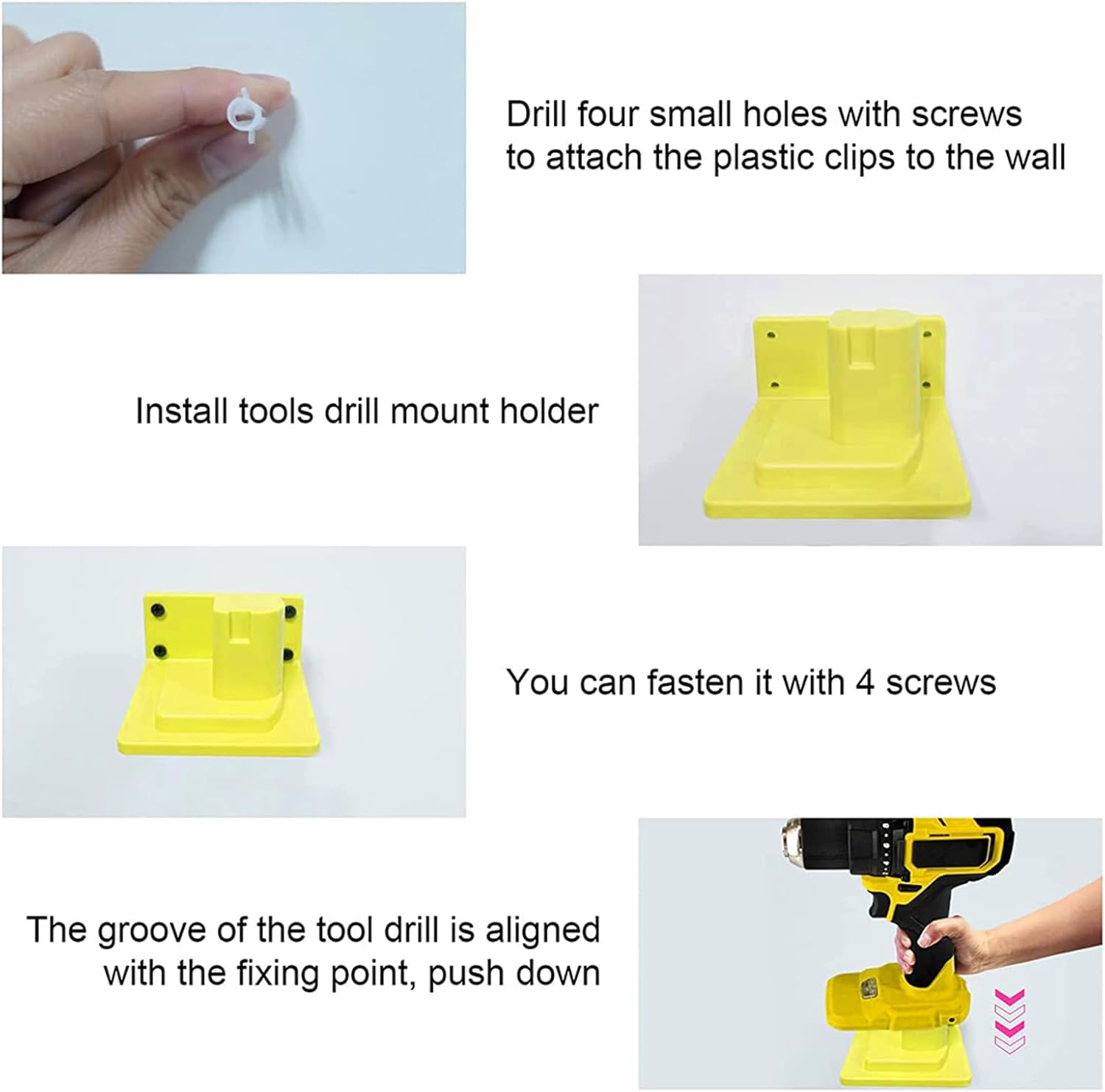 Drill four small holes with screws to attach the plastic clips to the wall

Install tools drill mount holder

You can fasten it with 4 screws

The groove of the tool drill is aligned with the fixing point, push down