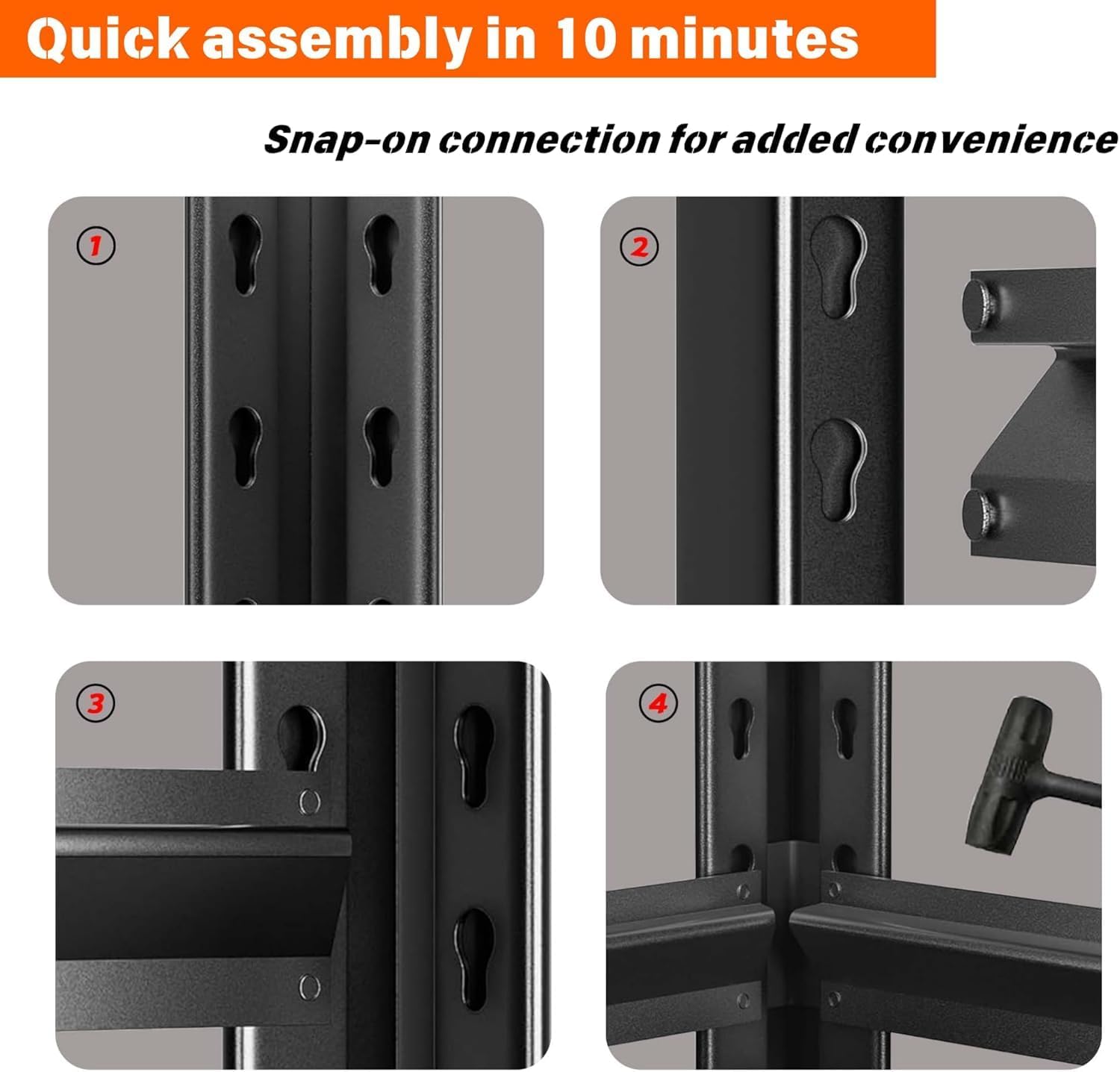 Quick assembly in 10 minutes

Snap-on connection for added convenience

1

2

3

4