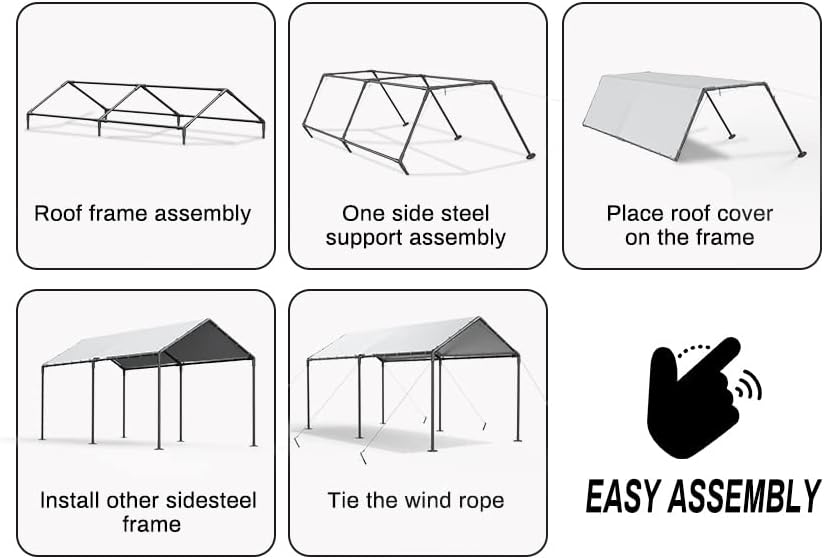 Roof frame assembly

One side steel support assembly

Place roof cover on the frame

Install other sidesteel frame

Tie the wind rope

EASY ASSEMBLY