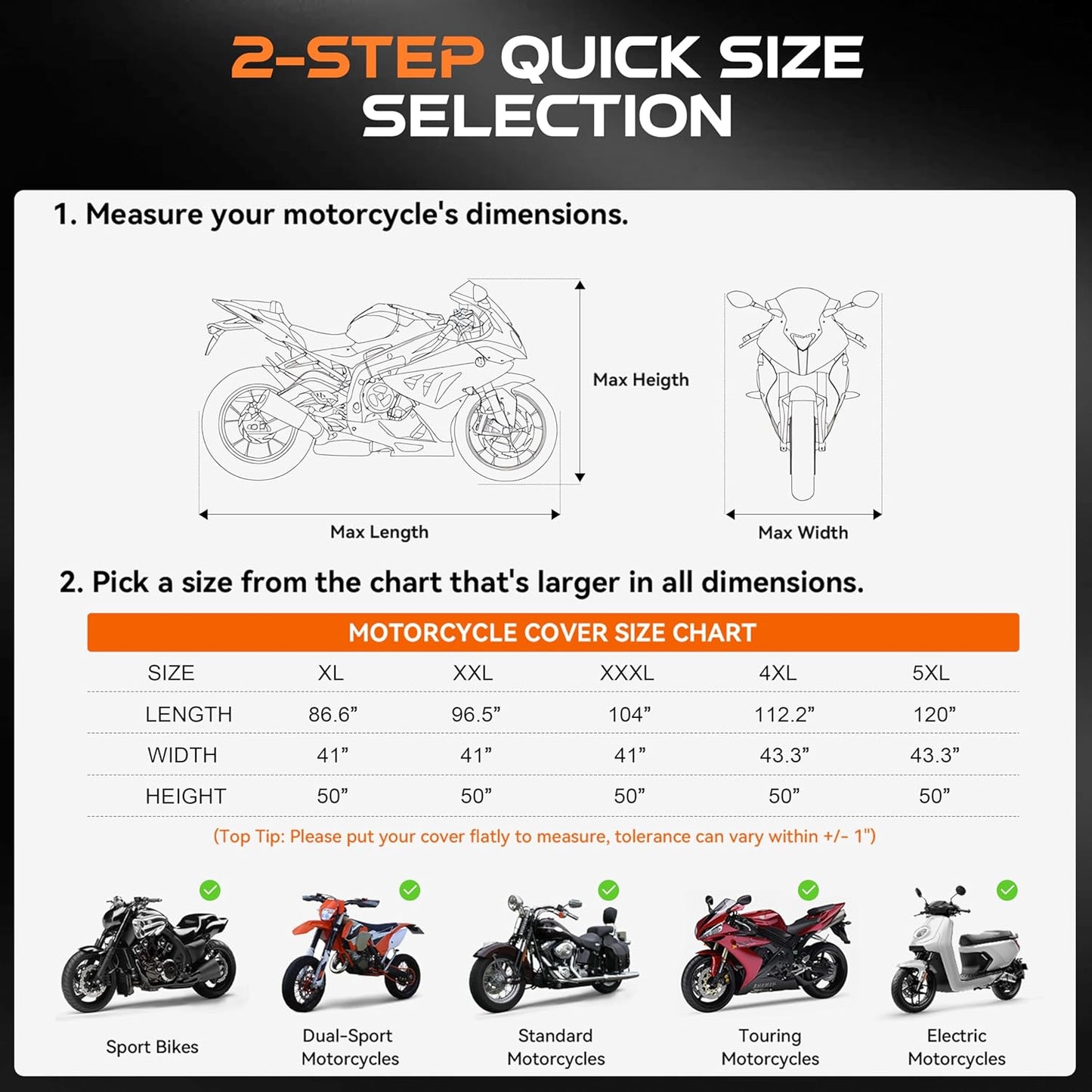 2-STEP QUICK SIZE SELECTION

1. Measure your motorcycle's dimensions.

Max Heigth

Max Length

Max Width

2. Pick a size from the chart that's larger in all dimensions.

MOTORCYCLE COVER SIZE CHART

| SIZE | XL | XXL | XXXL | 4XL | 5XL |
|---|---|---|---|---|---|
| LENGTH | 86.6” | 96.5” | 104” | 112.2” | 120” |
| WIDTH | 41” | 41” | 41” | 43.3” | 43.3” |
| HEIGHT | 50” | 50” | 50” | 50” | 50” |

(Top Tip: Please put your cover flatly to measure, tolerance can vary within +/- 1")

Sport Bikes

Dual-Sport Motorcycles

Standard Motorcycles

Touring Motorcycles

Electric Motorcycles