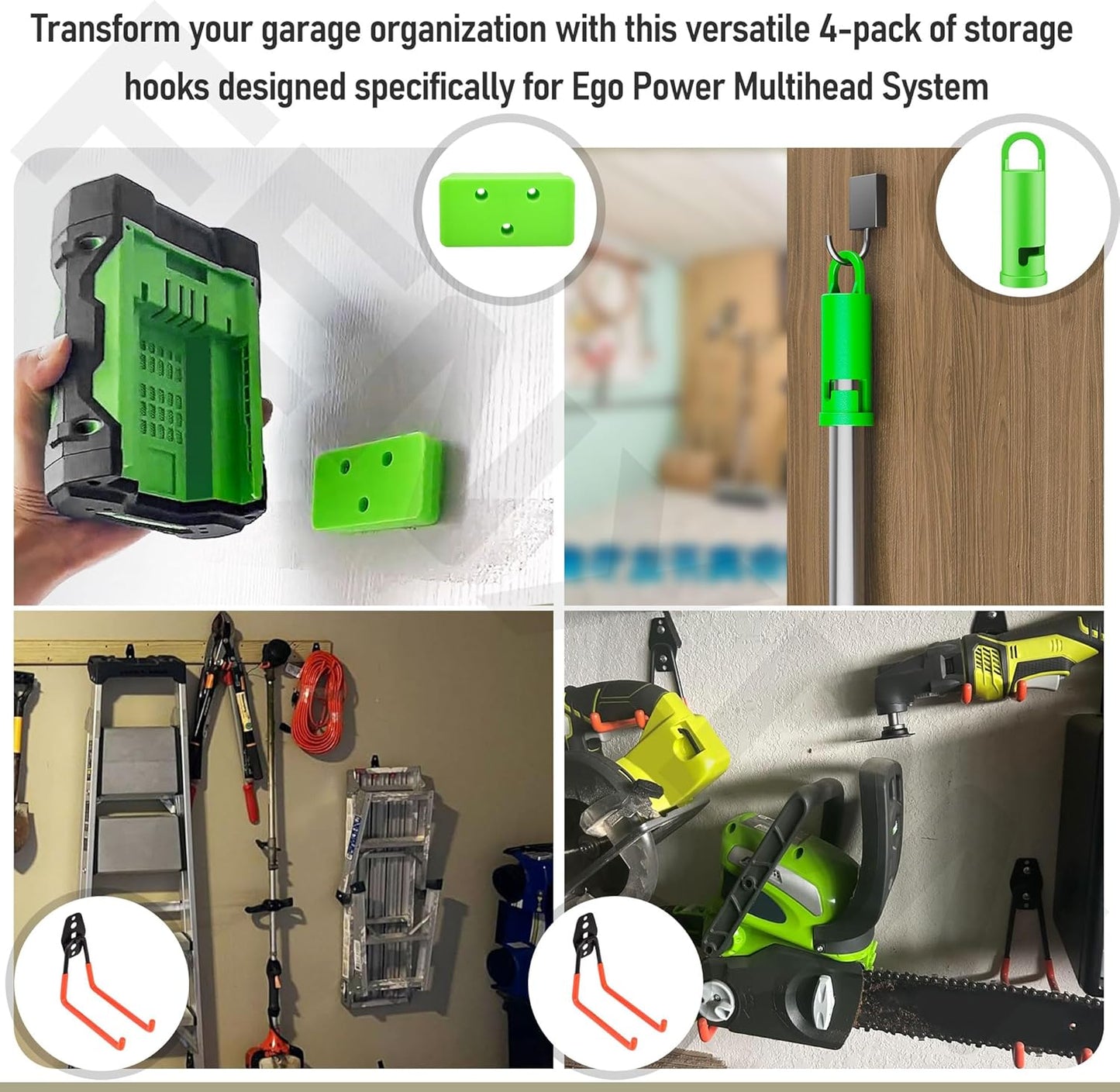 Transform your garage organization with this versatile 4-pack of storage hooks designed specifically for Ego Power Multihead System