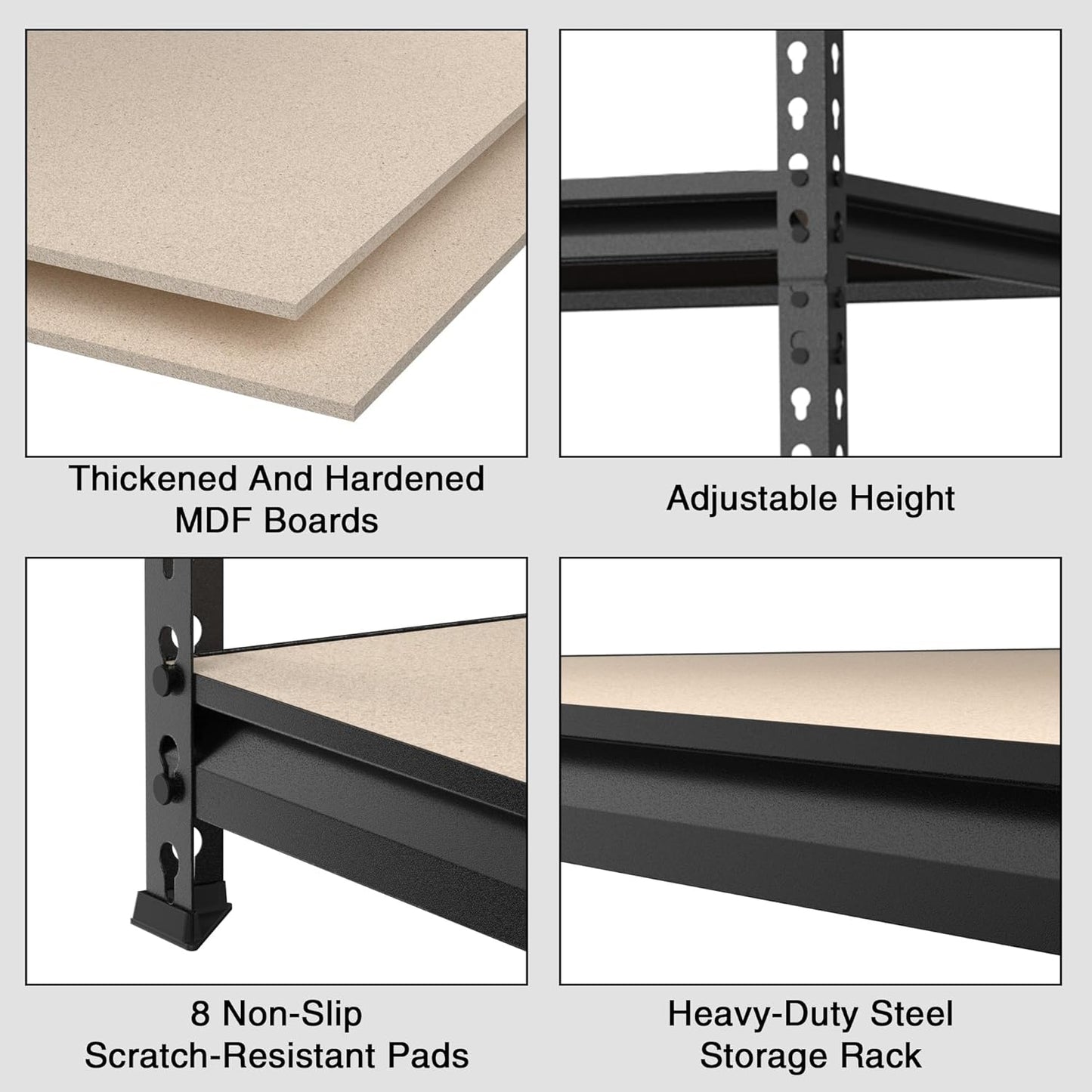 Thickened And Hardened MDF Boards

Adjustable Height

8 Non-Slip Scratch-Resistant Pads

Heavy-Duty Steel Storage Rack