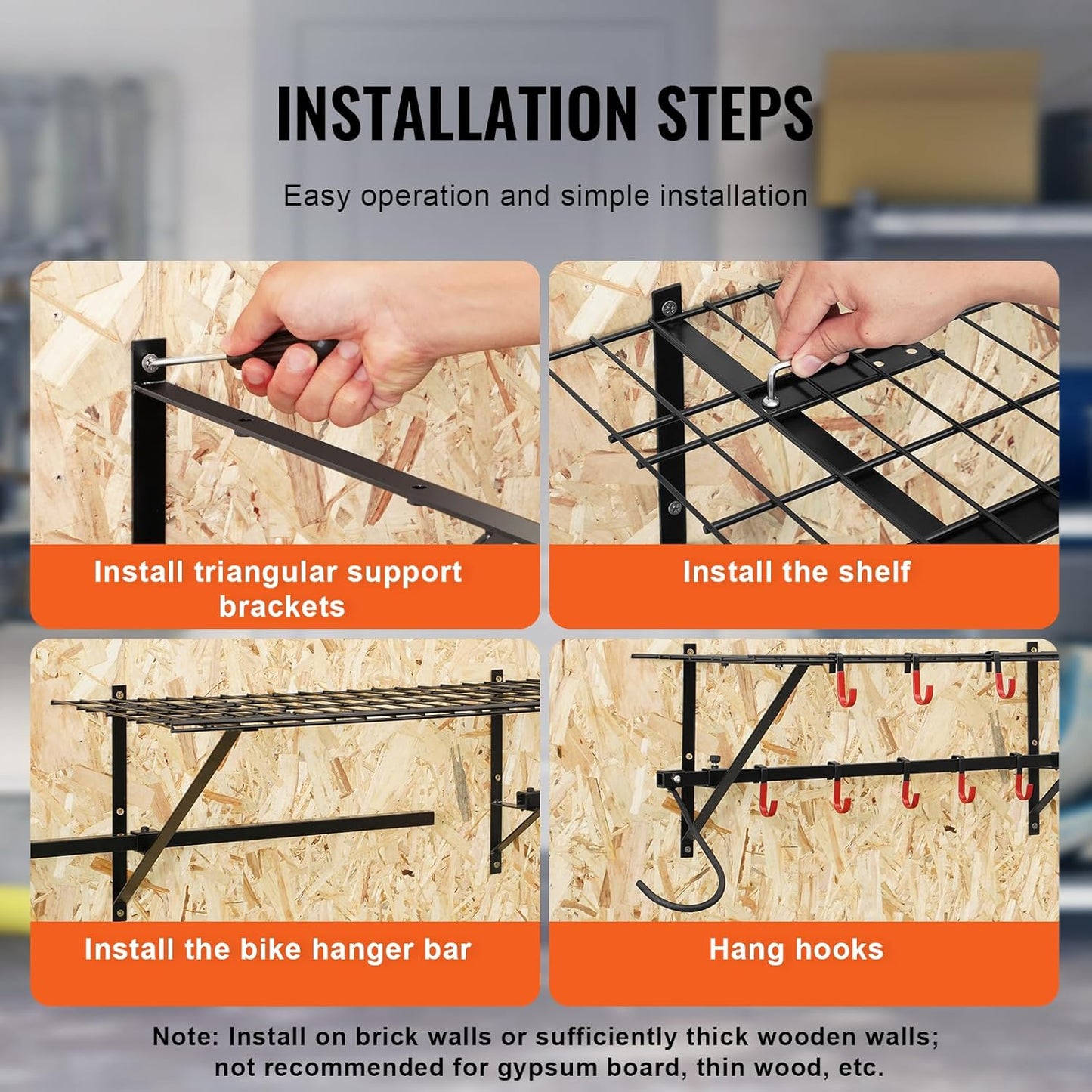 INSTALLATION STEPS

Easy operation and simple installation

Install triangular support brackets

Install the shelf

Install the bike hanger bar

Hang hooks

Note: Install on brick walls or sufficiently thick wooden walls; not recommended for gypsum board, thin wood, etc.