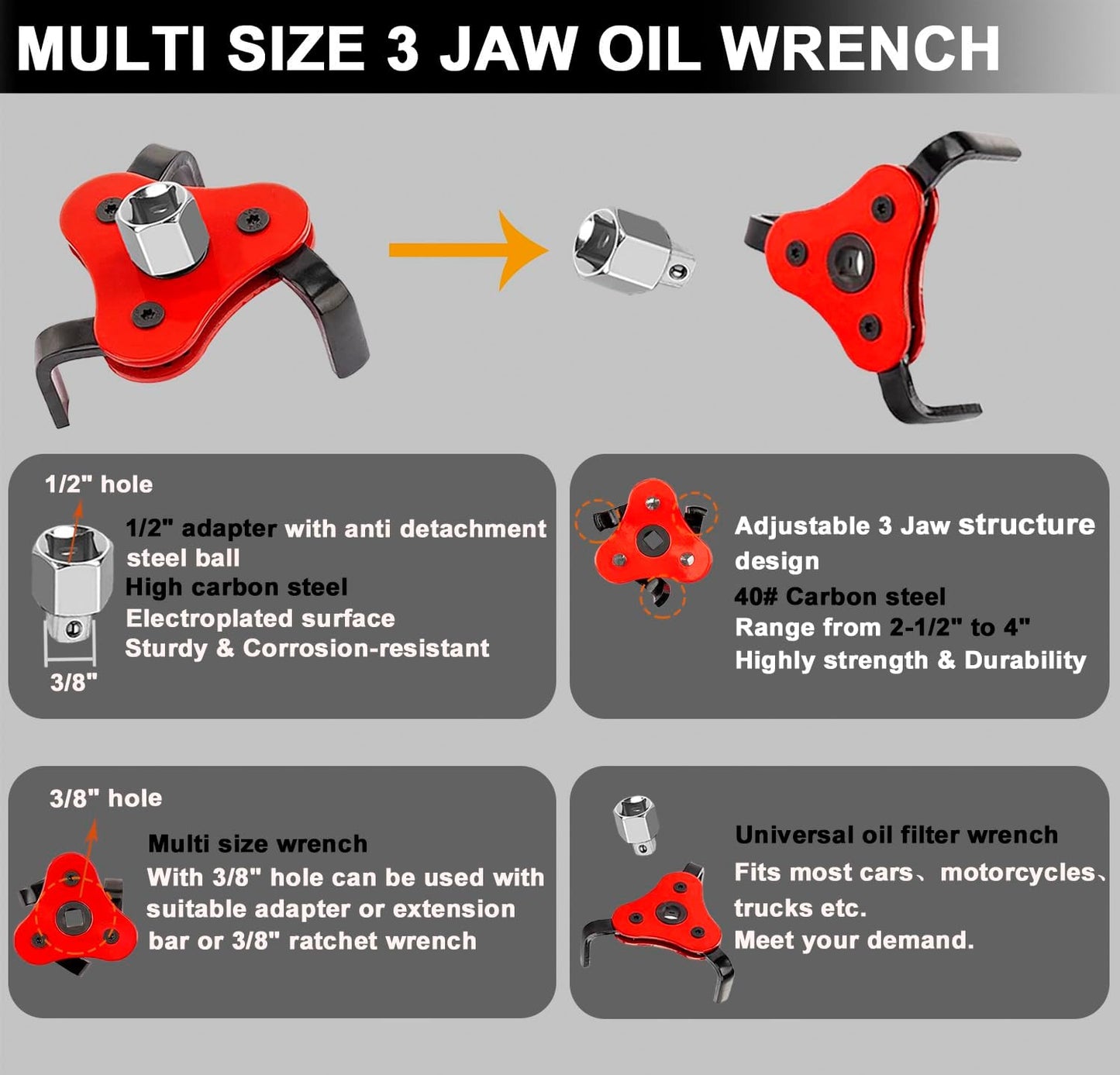 MULTI SIZE 3 JAW OIL WRENCH

1/2" hole

1/2" adapter with anti detachment steel ball
High carbon steel
Electroplated surface
Sturdy & Corrosion-resistant

3/8"

Adjustable 3 Jaw structure design
40# Carbon steel
Range from 2-1/2" to 4"
Highly strength & Durability

3/8" hole

Multi size wrench
With 3/8" hole can be used with suitable adapter or extension bar or 3/8" ratchet wrench

Universal oil filter wrench
Fits most cars、motorcycles、trucks etc.
Meet your demand.