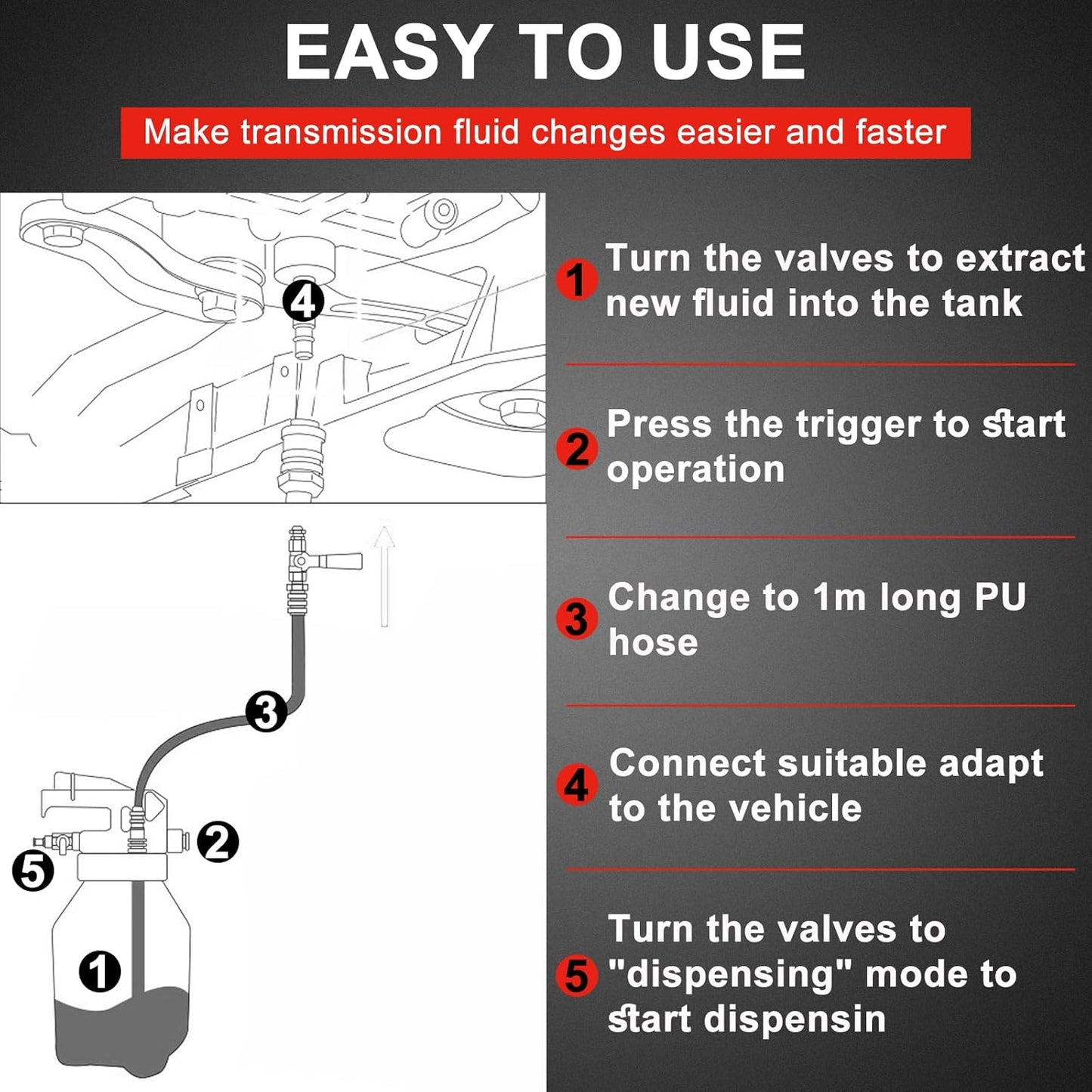 EASY TO USE

Make transmission fluid changes easier and faster

4

3

2

5

1

1 Turn the valves to extract new fluid into the tank

2 Press the trigger to start operation

3 Change to 1m long PU hose

4 Connect suitable adapt to the vehicle

5 Turn the valves to "dispensing" mode to start dispensin