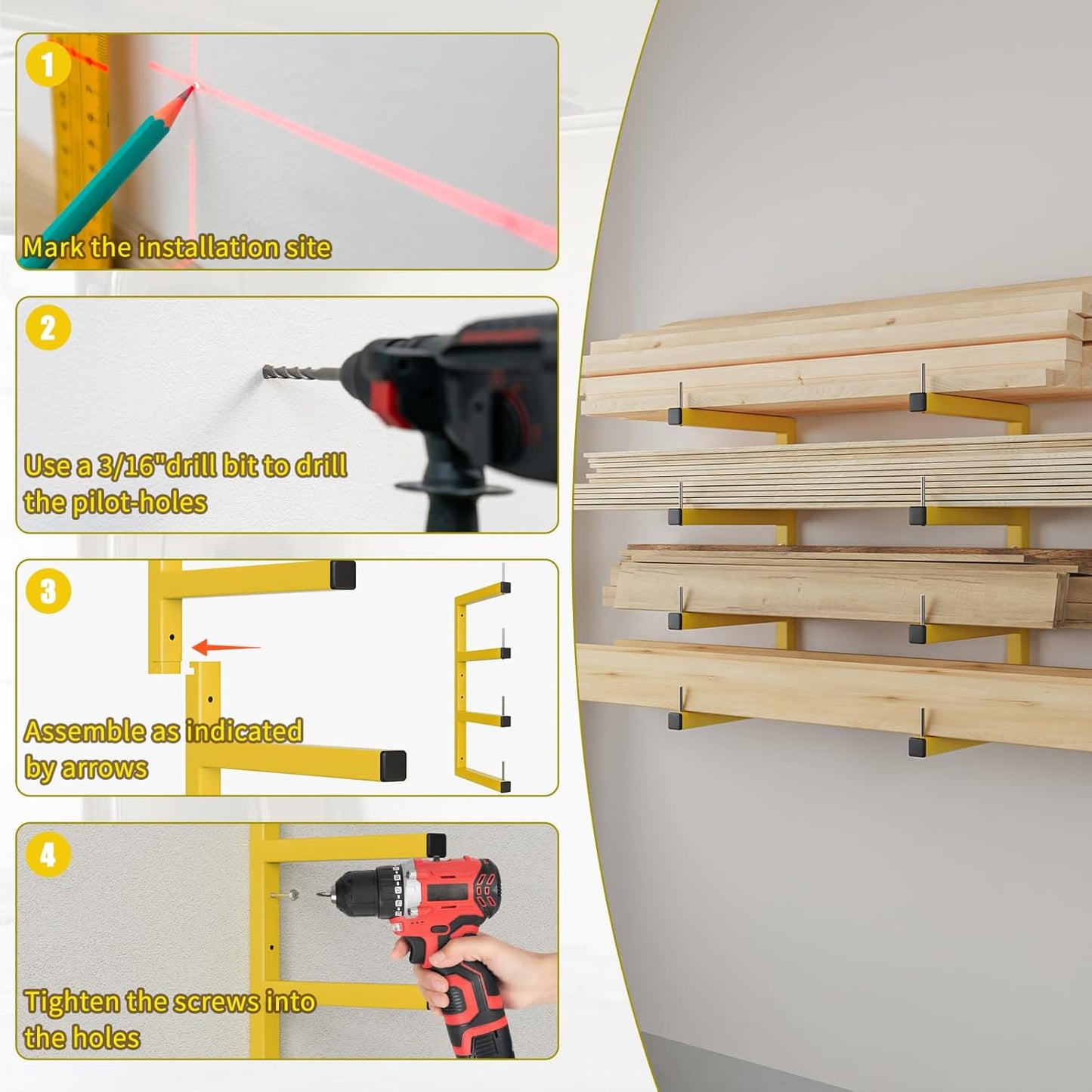 1

Mark the installation site

2

Use a 3/16"drill bit to drill the pilot-holes

3

Assemble as indicated by arrows

4

Tighten the screws into the holes