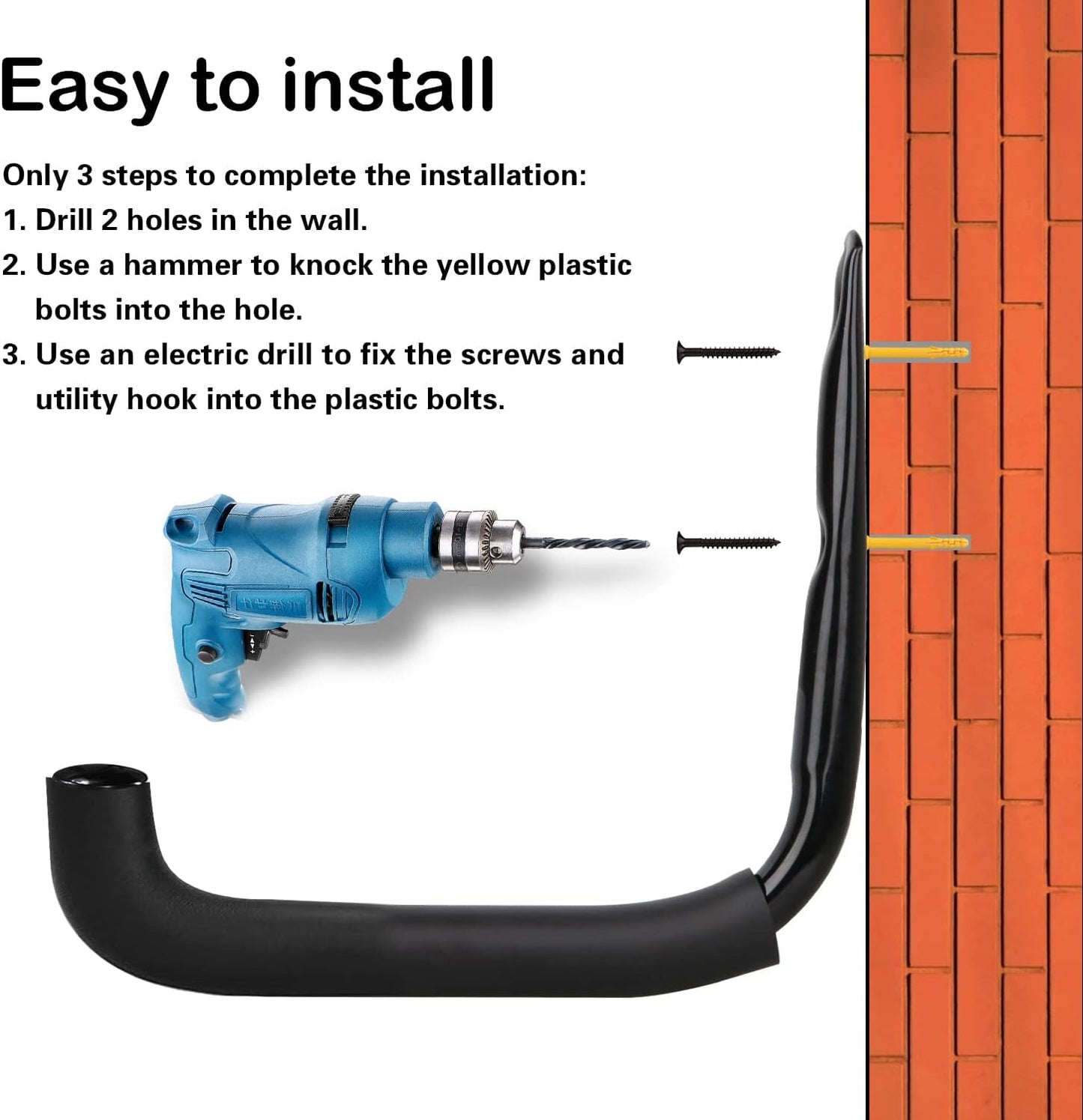 Easy to install

Only 3 steps to complete the installation:
1. Drill 2 holes in the wall.
2. Use a hammer to knock the yellow plastic bolts into the hole.
3. Use an electric drill to fix the screws and utility hook into the plastic bolts.