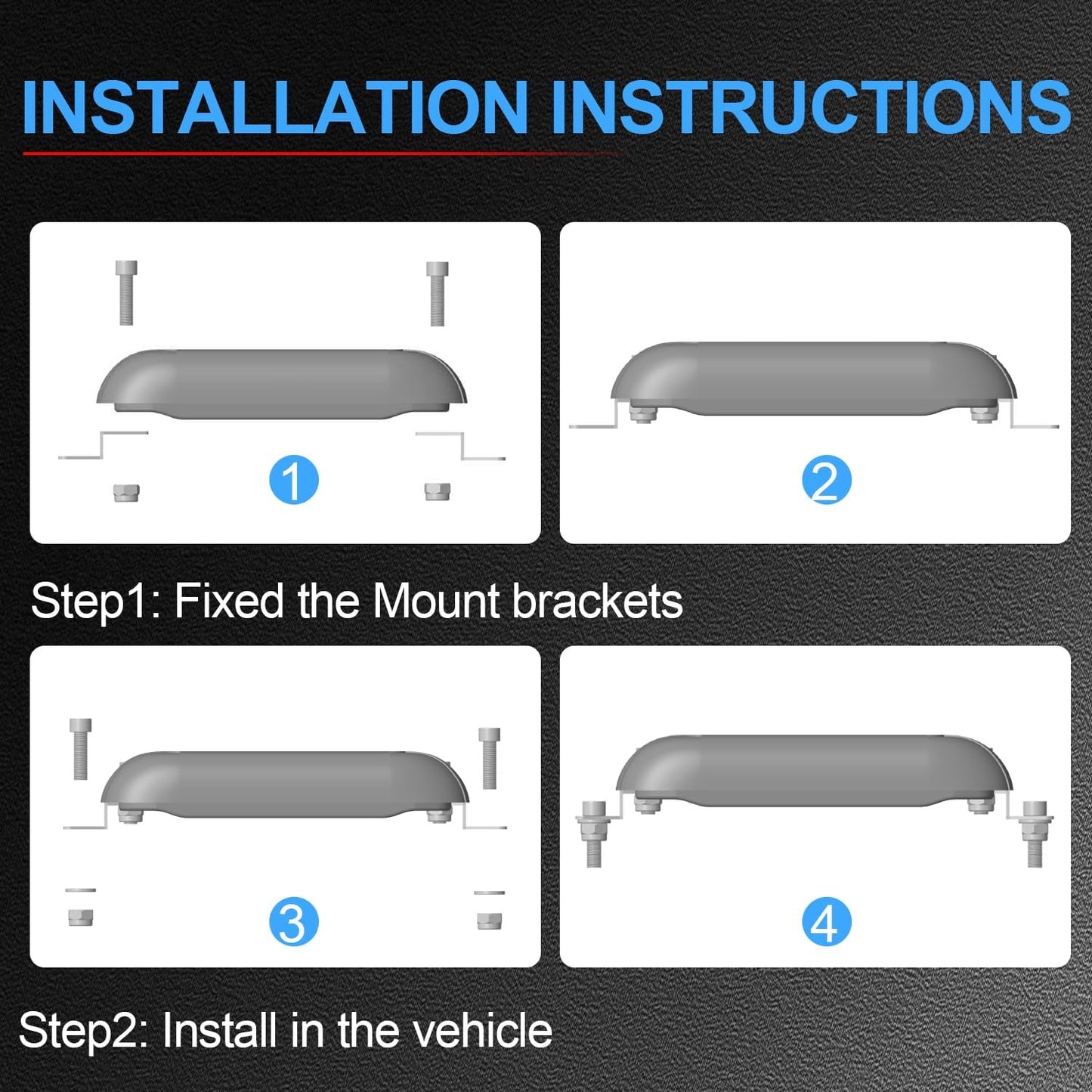 INSTALLATION INSTRUCTIONS

1

2

Step1: Fixed the Mount brackets

3

4

Step2: Install in the vehicle