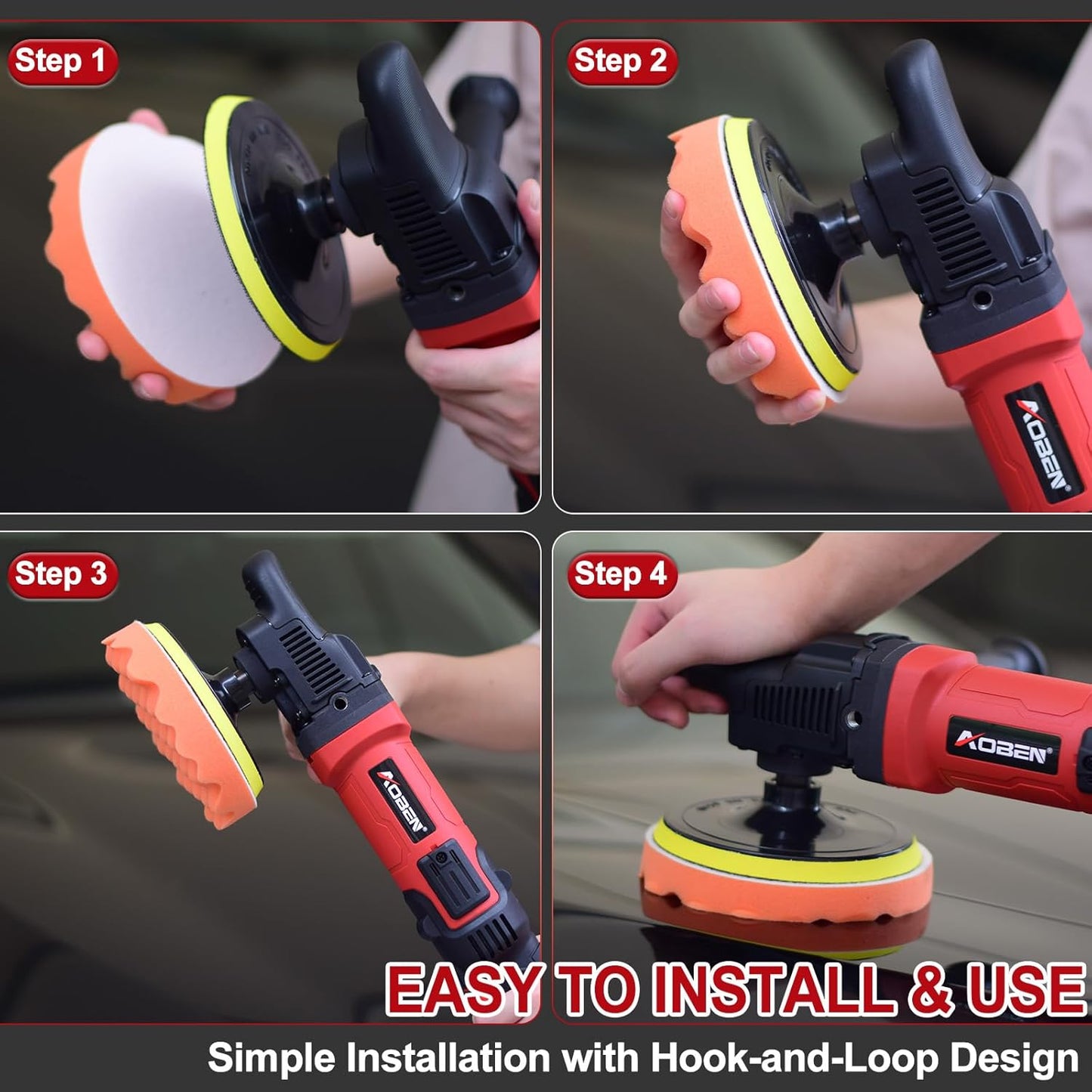 Step 1

Step 2

AOBEN®

Step 3

AOBEN®

Step 4

AOBEN®

EASY TO INSTALL & USE

Simple Installation with Hook-and-Loop Design