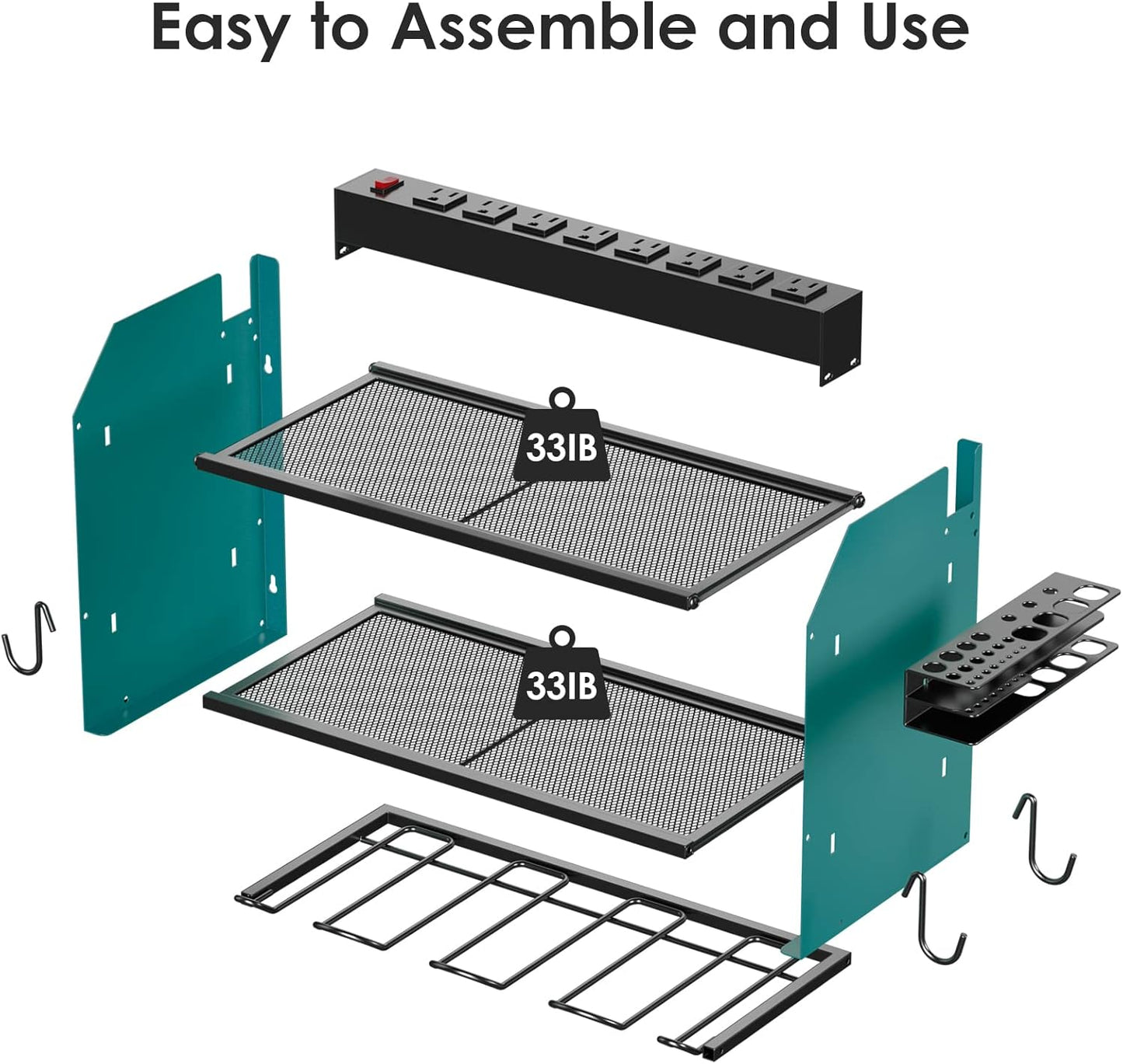 Easy to Assemble and Use

33IB

33IB