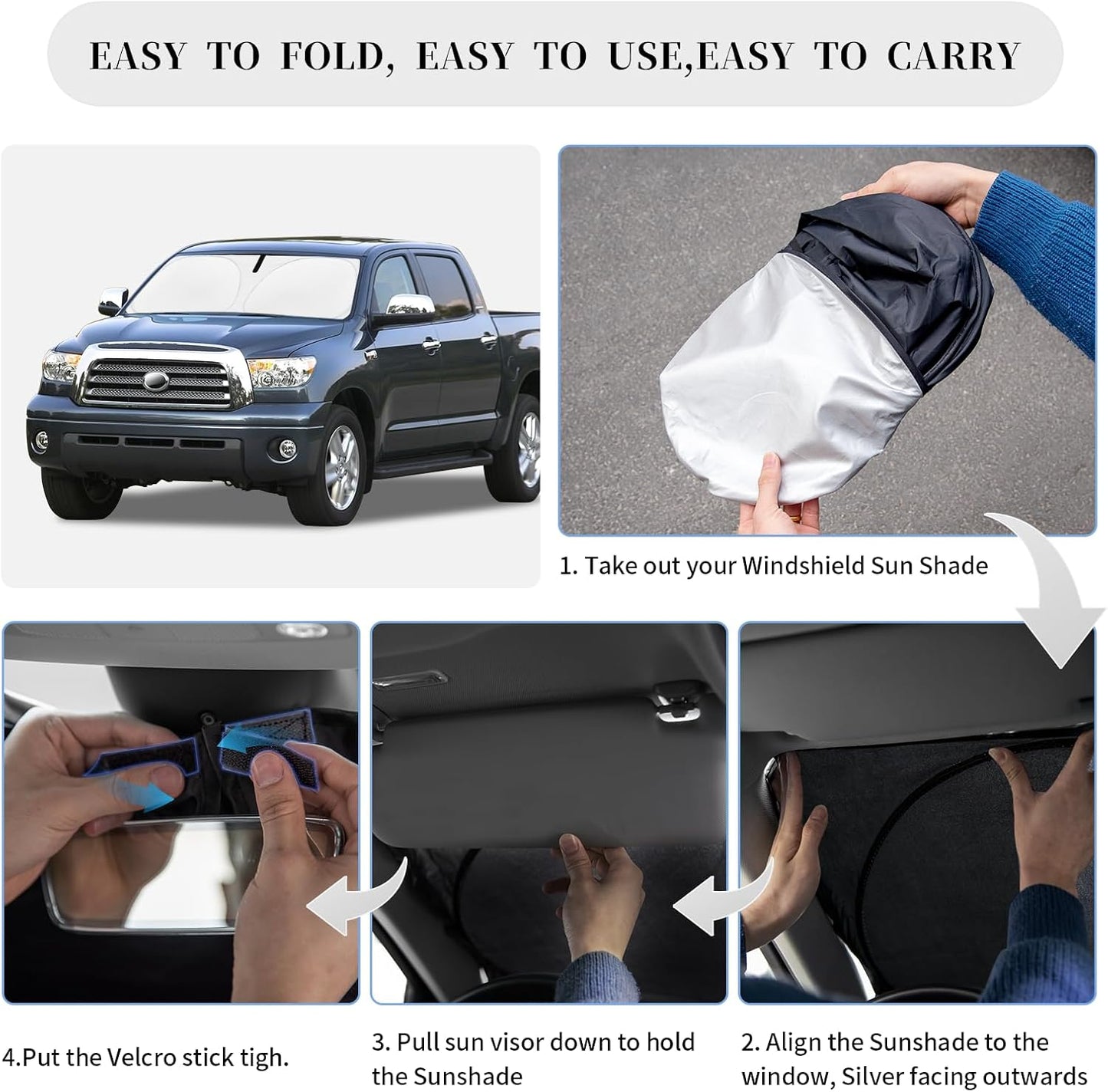 EASY TO FOLD, EASY TO USE,EASY TO CARRY

1. Take out your Windshield Sun Shade

4.Put the Velcro stick tigh.

3. Pull sun visor down to hold the Sunshade

2. Align the Sunshade to the window, Silver facing outwards