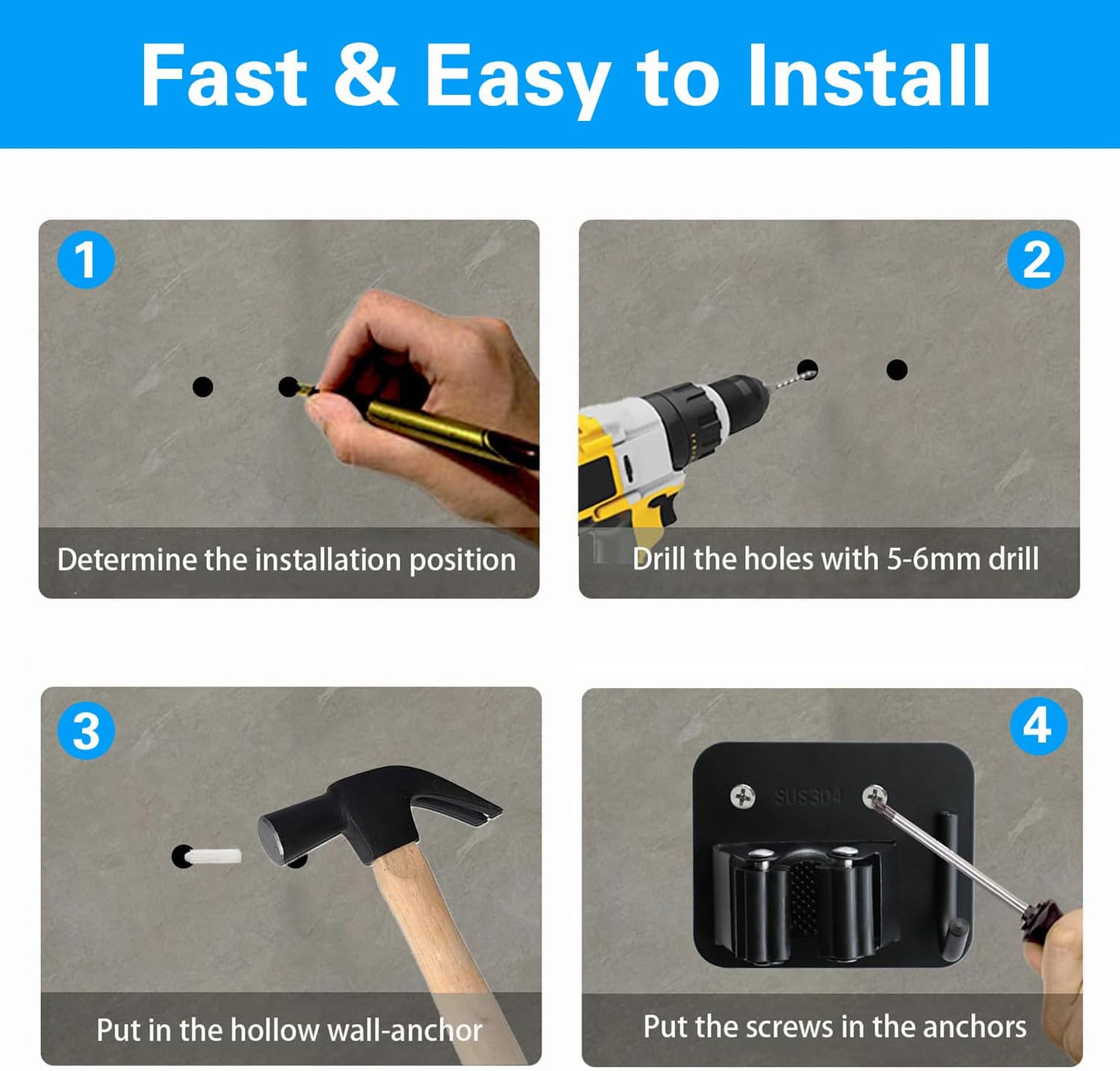 Fast & Easy to Install

1

Determine the installation position

2

Drill the holes with 5-6mm drill

3

Put in the hollow wall-anchor

4

SUS304

Put the screws in the anchors