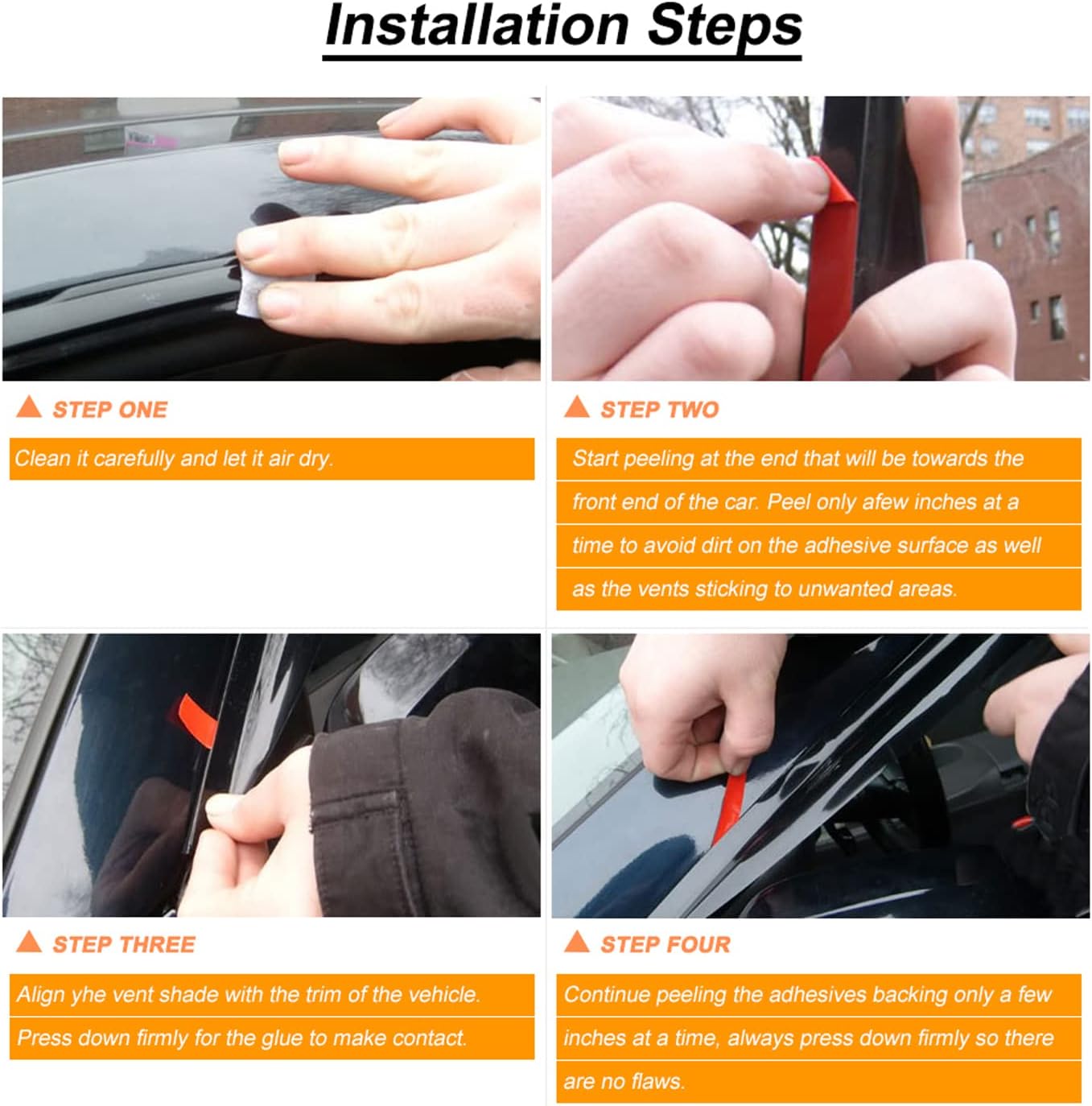 Installation Steps

STEP ONE

Clean it carefully and let it air dry.

STEP TWO

Start peeling at the end that will be towards the front end of the car. Peel only afew inches at a time to avoid dirt on the adhesive surface as well as the vents sticking to unwanted areas.

STEP THREE

Align yhe vent shade with the trim of the vehicle. Press down firmly for the glue to make contact.

STEP FOUR

Continue peeling the adhesives backing only a few inches at a time, always press down firmly so there are no flaws.