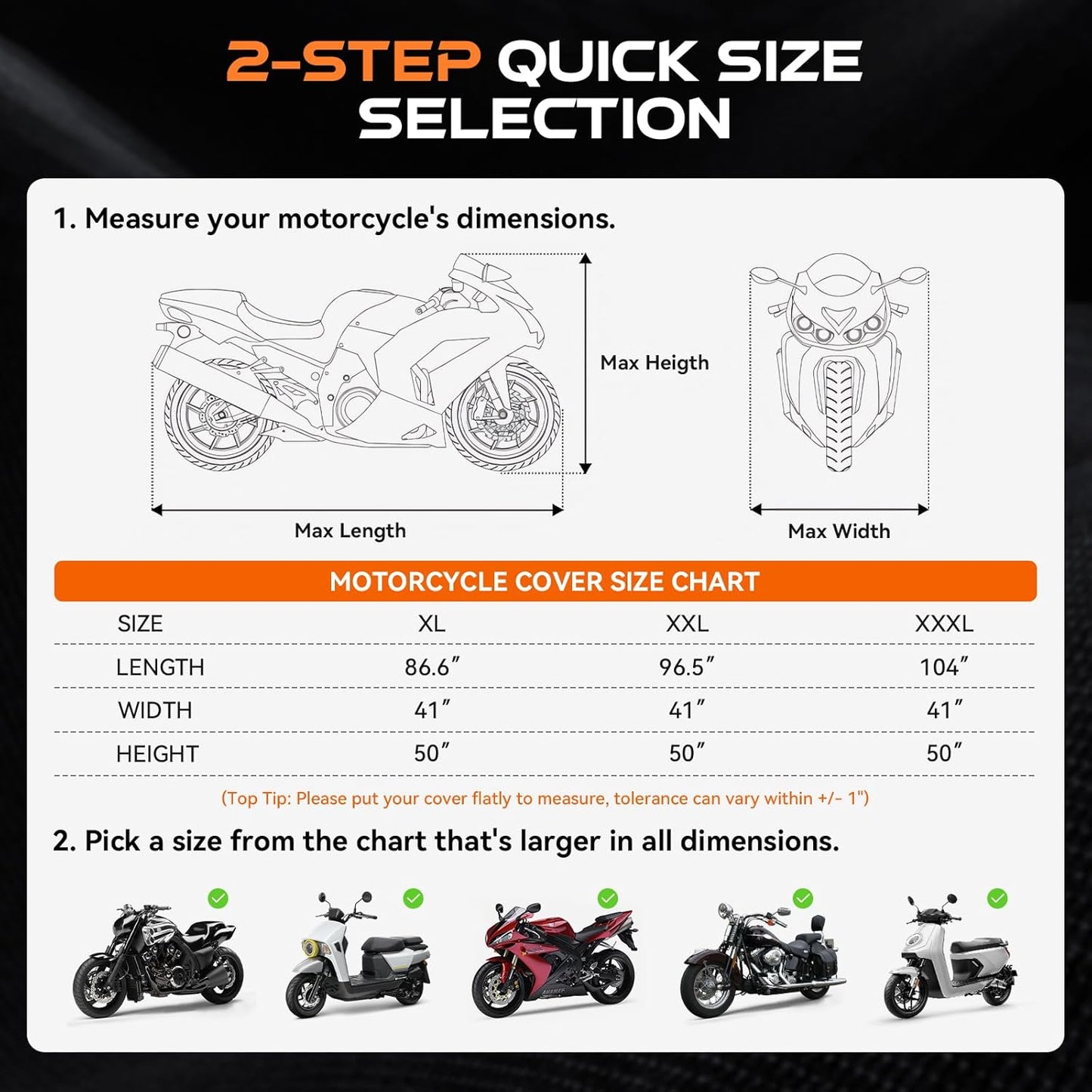 2-STEP QUICK SIZE SELECTION

1. Measure your motorcycle's dimensions.

Max Heigth

Max Length

Max Width

MOTORCYCLE COVER SIZE CHART

| SIZE | XL | XXL | XXXL |
|---|---|---|---|
| LENGTH | 86.6″ | 96.5″ | 104″ |
| WIDTH | 41″ | 41″ | 41″ |
| HEIGHT | 50″ | 50″ | 50″ |

(Top Tip: Please put your cover flatly to measure, tolerance can vary within +/- 1")

2. Pick a size from the chart that's larger in all dimensions.