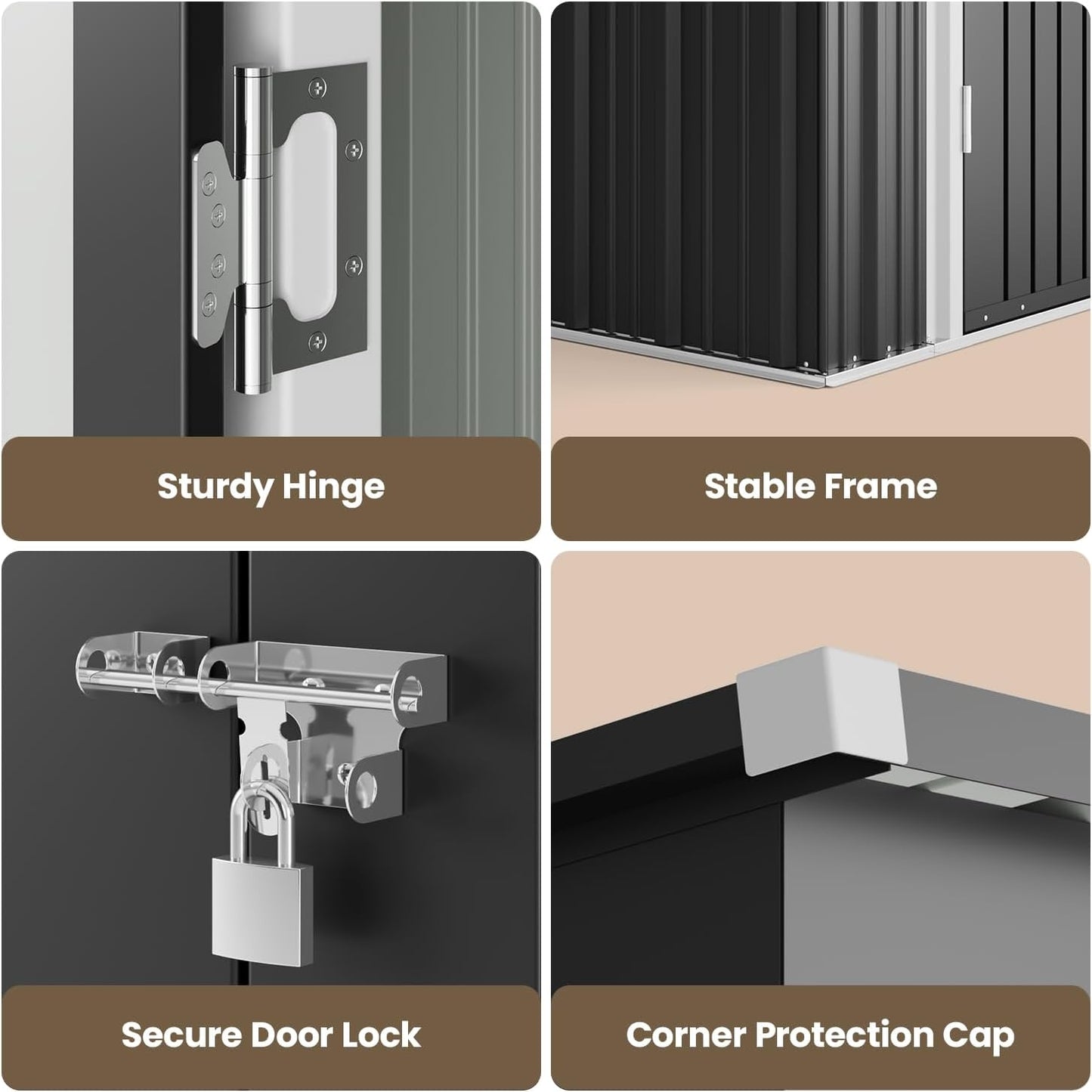 Sturdy Hinge

Stable Frame

Secure Door Lock

Corner Protection Cap